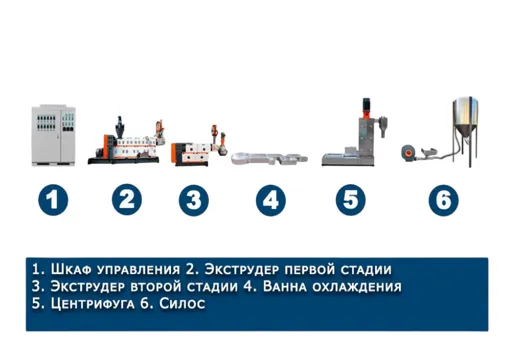 1

2

3

4

5

6

1. Шкаф управления 2. Экструдер первой стадии
3. Экструдер второй стадии 4. Ванна охлаждения
5. Центрифуга 6. Силос