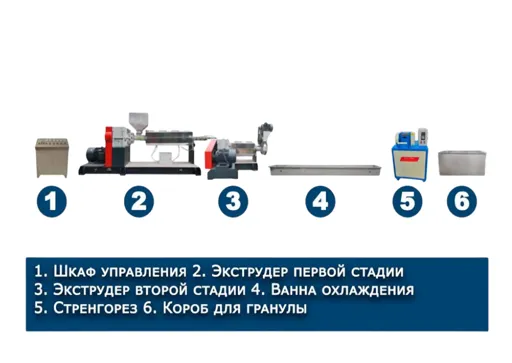 1

2

3

4

5

6

1. Шкаф управления 2. Экструдер первой стадии
3. Экструдер второй стадии 4. Ванна охлаждения
5. Стренгорез 6. Короб для гранулы